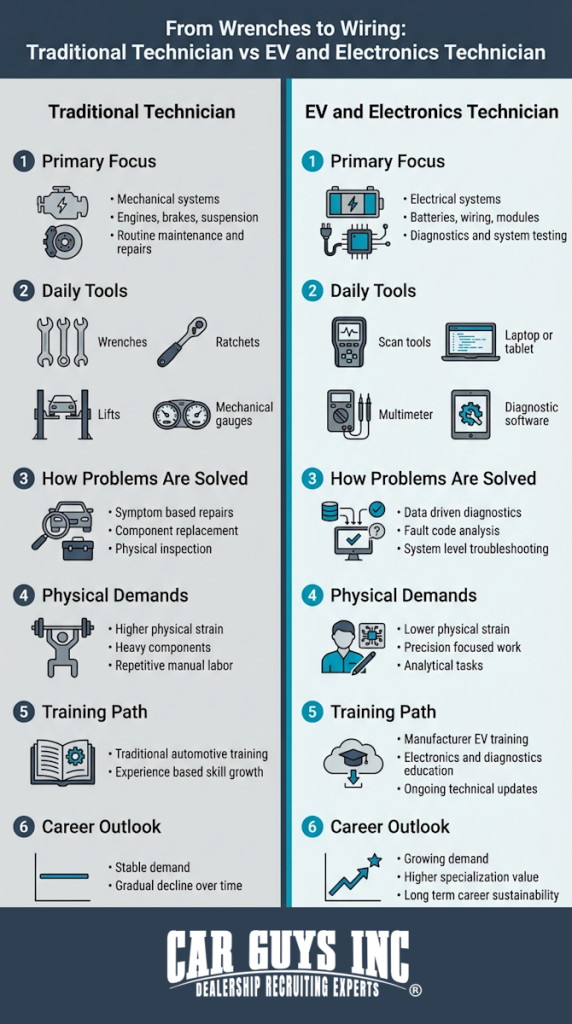 From Wrenches to Wiring:
Traditional Technician vs EV and Electronics Technician

Traditional Technician

1 Primary Focus
• Mechanical systems
• Engines, brakes, suspension
• Routine maintenance and repairs

2 Daily Tools
Wrenches
Ratchets
Lifts
Mechanical gauges

3 How Problems Are Solved
• Symptom based repairs
• Component replacement
• Physical inspection

4 Physical Demands
• Higher physical strain
• Heavy components
• Repetitive manual labor

5 Training Path
• Traditional automotive training
• Experience based skill growth

6 Career Outlook
• Stable demand
• Gradual decline over time

EV and Electronics Technician

1 Primary Focus
• Electrical systems
• Batteries, wiring, modules
• Diagnostics and system testing

2 Daily Tools
Scan tools
Laptop or tablet
Multimeter
Diagnostic software

3 How Problems Are Solved
• Data driven diagnostics
• Fault code analysis
• System level troubleshooting

4 Physical Demands
• Lower physical strain
• Precision focused work
• Analytical tasks

5 Training Path
• Manufacturer EV training
• Electronics and diagnostics education
• Ongoing technical updates

6 Career Outlook
• Growing demand
• Higher specialization value
• Long term career sustainability

CAR GUYS INC
DEALERSHIP RECRUITING EXPERTS ®