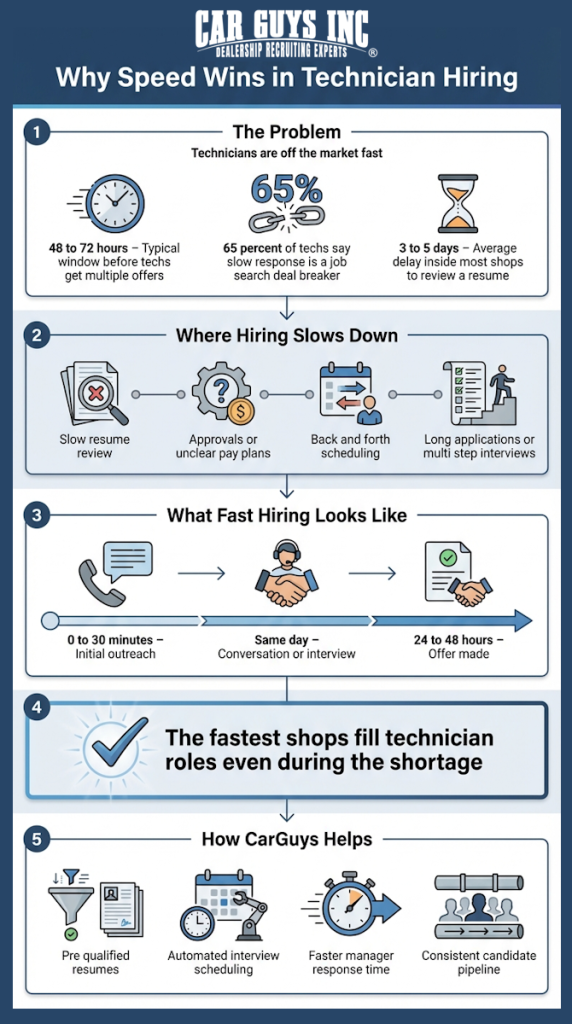 CAR GUYS INC
DEALERSHIP RECRUITING EXPERTS ®

Why Speed Wins in Technician Hiring

1
The Problem
Technicians are off the market fast

48 to 72 hours – Typical window before techs get multiple offers

65%
65 percent of techs say slow response is a job search deal breaker

3 to 5 days – Average delay inside most shops to review a resume

2
Where Hiring Slows Down

Slow resume review

Approvals or unclear pay plans

Back and forth scheduling

Long applications or multi step interviews

3
What Fast Hiring Looks Like

0 to 30 minutes – Initial outreach

Same day – Conversation or interview

24 to 48 hours – Offer made

4
The fastest shops fill technician roles even during the shortage

5
How CarGuys Helps

Pre qualified resumes

Automated interview scheduling

Faster manager response time

Consistent candidate pipeline