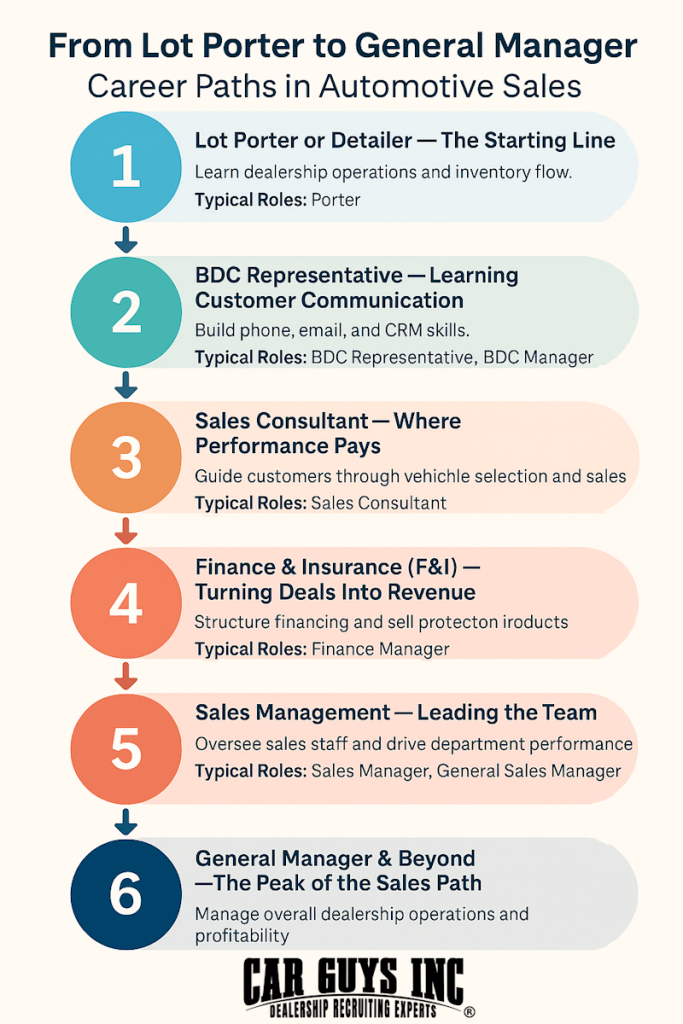 From Lot Porter to General Manager
Career Paths in Automotive Sales

1
Lot Porter or Detailer — The Starting Line
Learn dealership operations and inventory flow.
Typical Roles: Porter

2
BDC Representative — Learning Customer Communication
Build phone, email, and CRM skills.
Typical Roles: BDC Representative, BDC Manager

3
Sales Consultant — Where Performance Pays
Guide customers through vehichle selection and sales
Typical Roles: Sales Consultant

4
Finance & Insurance (F&I) — Turning Deals Into Revenue
Structure financing and sell protecton iroducts
Typical Roles: Finance Manager

5
Sales Management — Leading the Team
Oversee sales staff and drive department performance
Typical Roles: Sales Manager, General Sales Manager

6
General Manager & Beyond —The Peak of the Sales Path
Manage overall dealership operations and profitability

CAR GUYS INC
DEALERSHIP RECRUITING EXPERTS ®